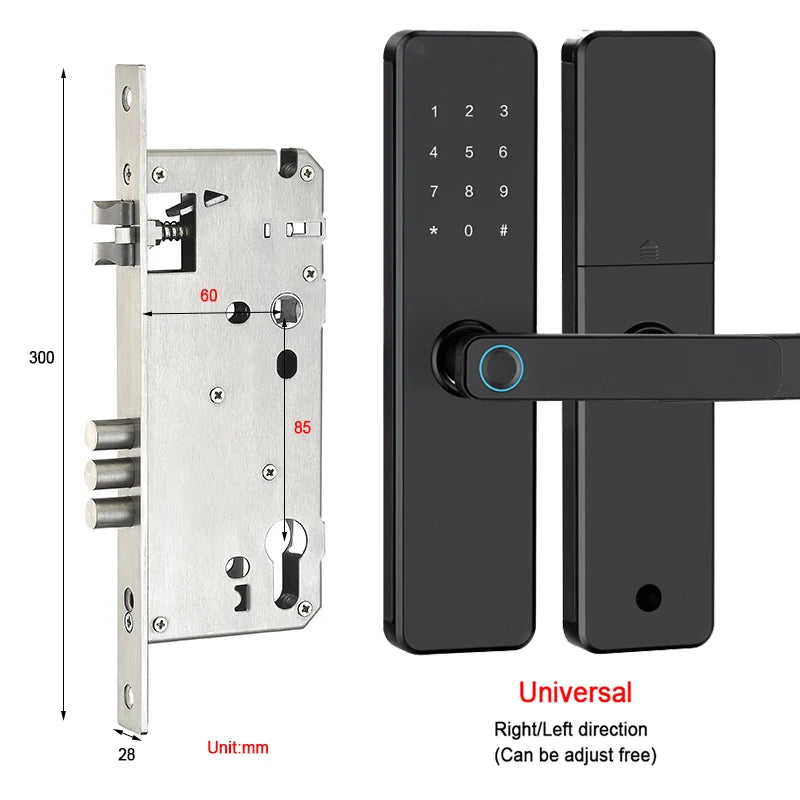 300

60

85

28

Unit:mm

1 2 3
4 5 6
7 8 9
* 0 #

Universal

Right/Left direction
(Can be adjust free)